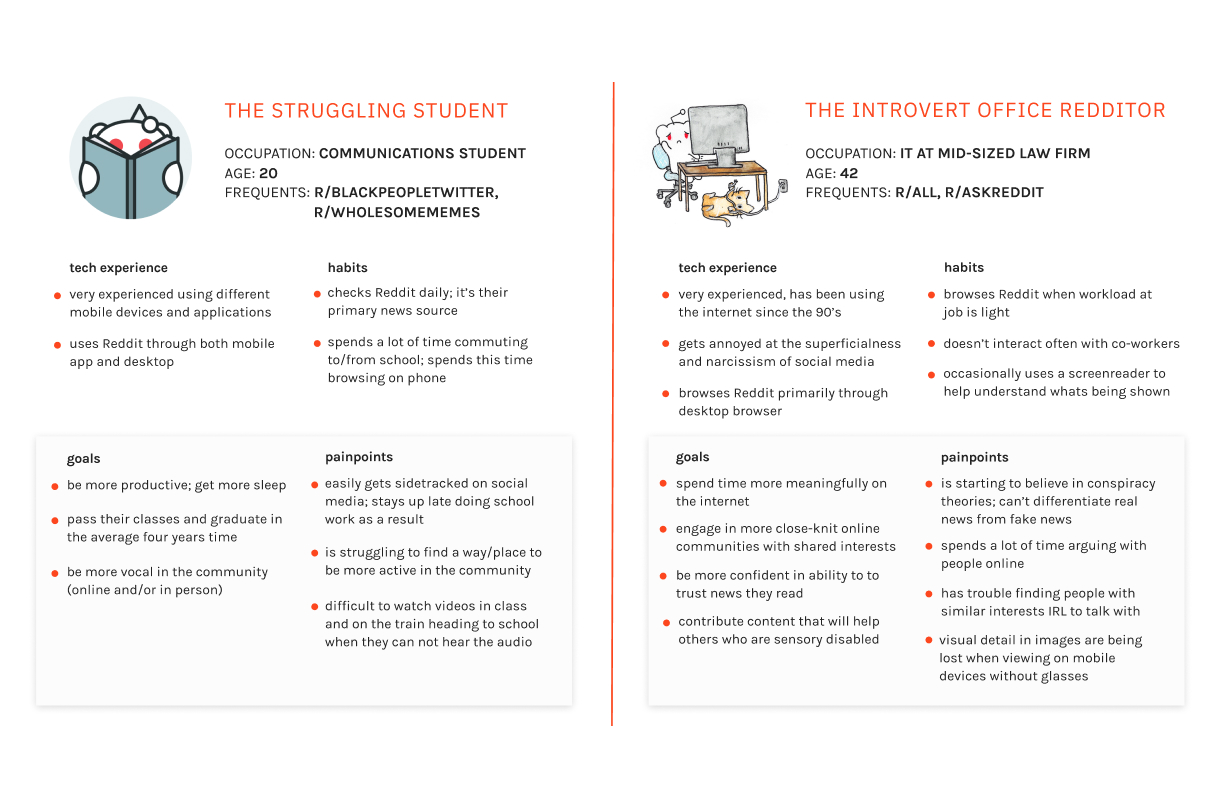 THE STRUGGLING STUDENT

OCCUPATION: COMMUNICATIONS STUDENT
AGE: 20
FREQUENTS: R/BLACKPEOPLETWITTER, R/WHOLESOMEMEMES

tech experience

- very experienced using different mobile devices and applications
- uses Reddit through both mobile app and desktop

habits

- checks Reddit daily; it's their primary news source
- spends a lot of time commuting to/from school; spends this time browsing on phone

goals

- be more productive; get more sleep
- pass their classes and graduate in the average four years time
- be more vocal in the community (online and/or in person)

painpoints

- easily gets sidetracked on social media; stays up late doing school work as a result
- is struggling to find a way/place to be more active in the community
- difficult to watch videos in class and on the train heading to school when they can not hear the audio

THE INTROVERT OFFICE REDDITOR

OCCUPATION: IT AT MID-SIZED LAW FIRM
AGE: 42
FREQUENTS: R/ALL, R/ASKREDDIT

tech experience

- very experienced, has been using the internet since the 90's
- gets annoyed at the superficialness and narcissism of social media
- browses Reddit primarily through desktop browser

habits

- browses Reddit when workload at job is light
- doesn't interact often with co-workers
- occasionally uses a screenreader to help understand whats being shown

goals

- spend time more meaningfully on the internet
- engage in more close-knit online communities with shared interests
- be more confident in ability to to trust news they read
- contribute content that will help others who are sensory disabled

painpoints

- is starting to believe in conspiracy theories; can't differentiate real news from fake news
- spends a lot of time arguing with people online
- has trouble finding people with similar interests IRL to talk with
- visual detail in images are being lost when viewing on mobile devices without glasses